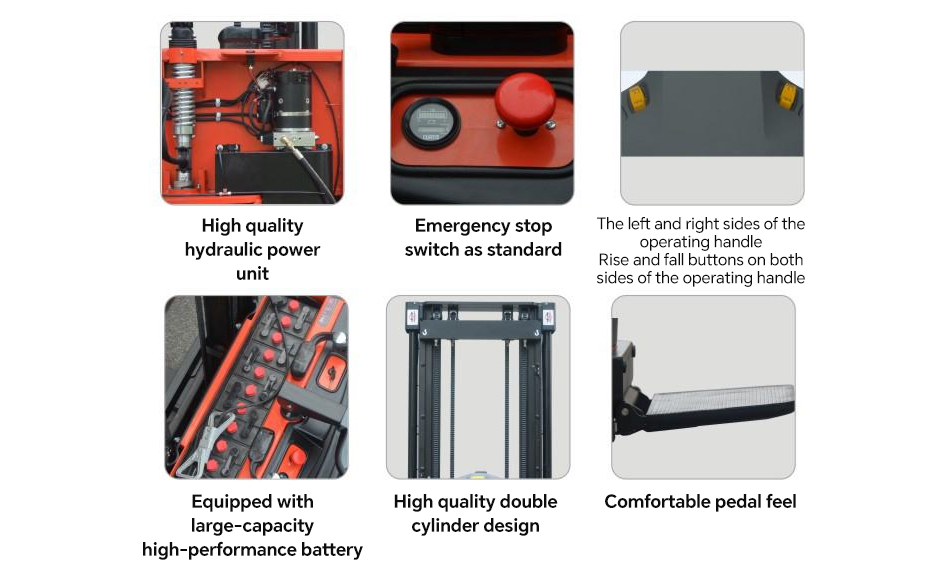 High quality hydraulic power unit

Emergency stop switch as standard

The left and right sides of the operating handle
Rise and fall buttons on both sides of the operating handle

Equipped with large-capacity high-performance battery

High quality double cylinder design

Comfortable pedal feel